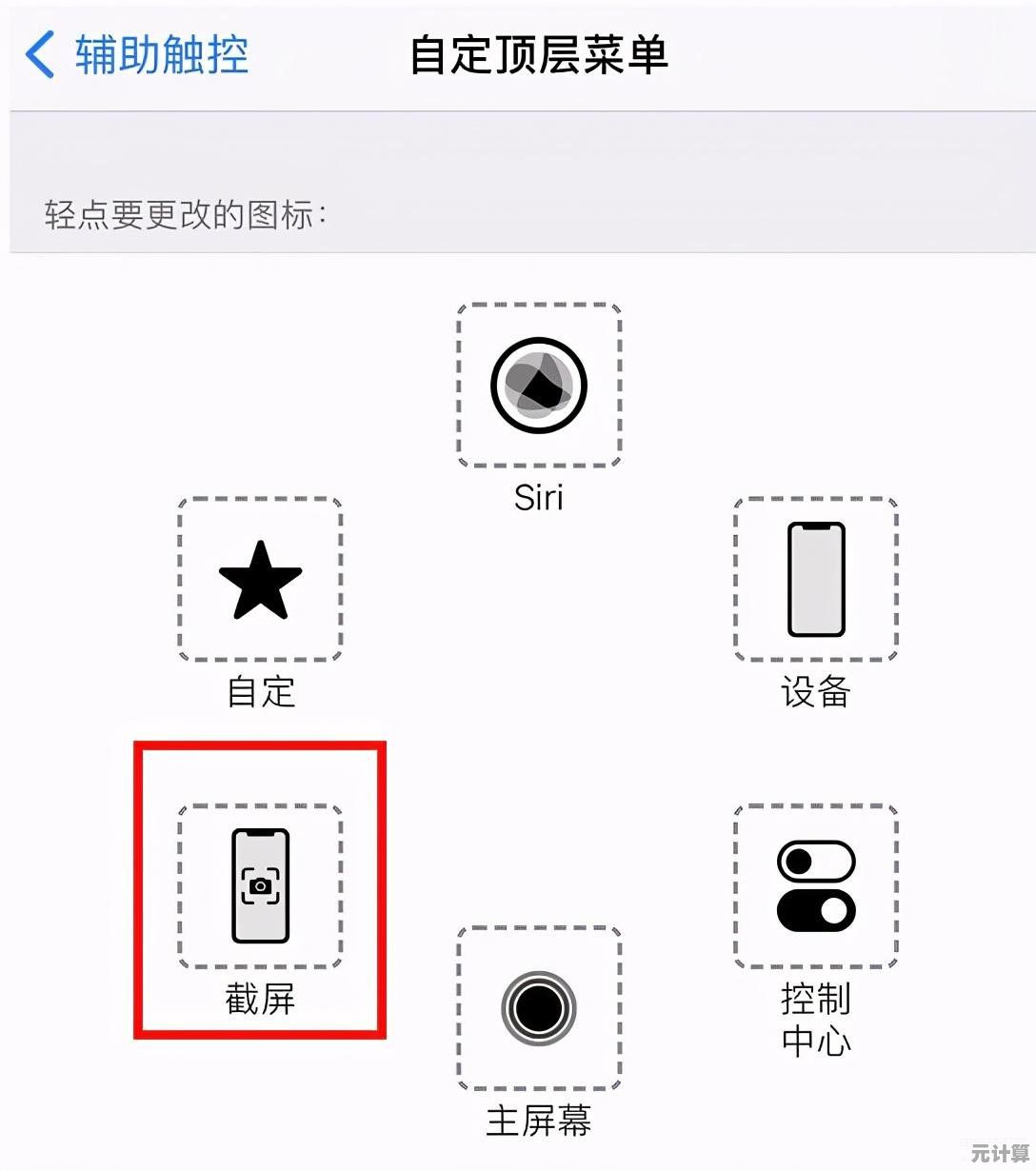 辅助触控 自定顶层菜单

轻点要更改的图标：

Siri

自定

设备

截屏

控制中心

主屏幕

元计算